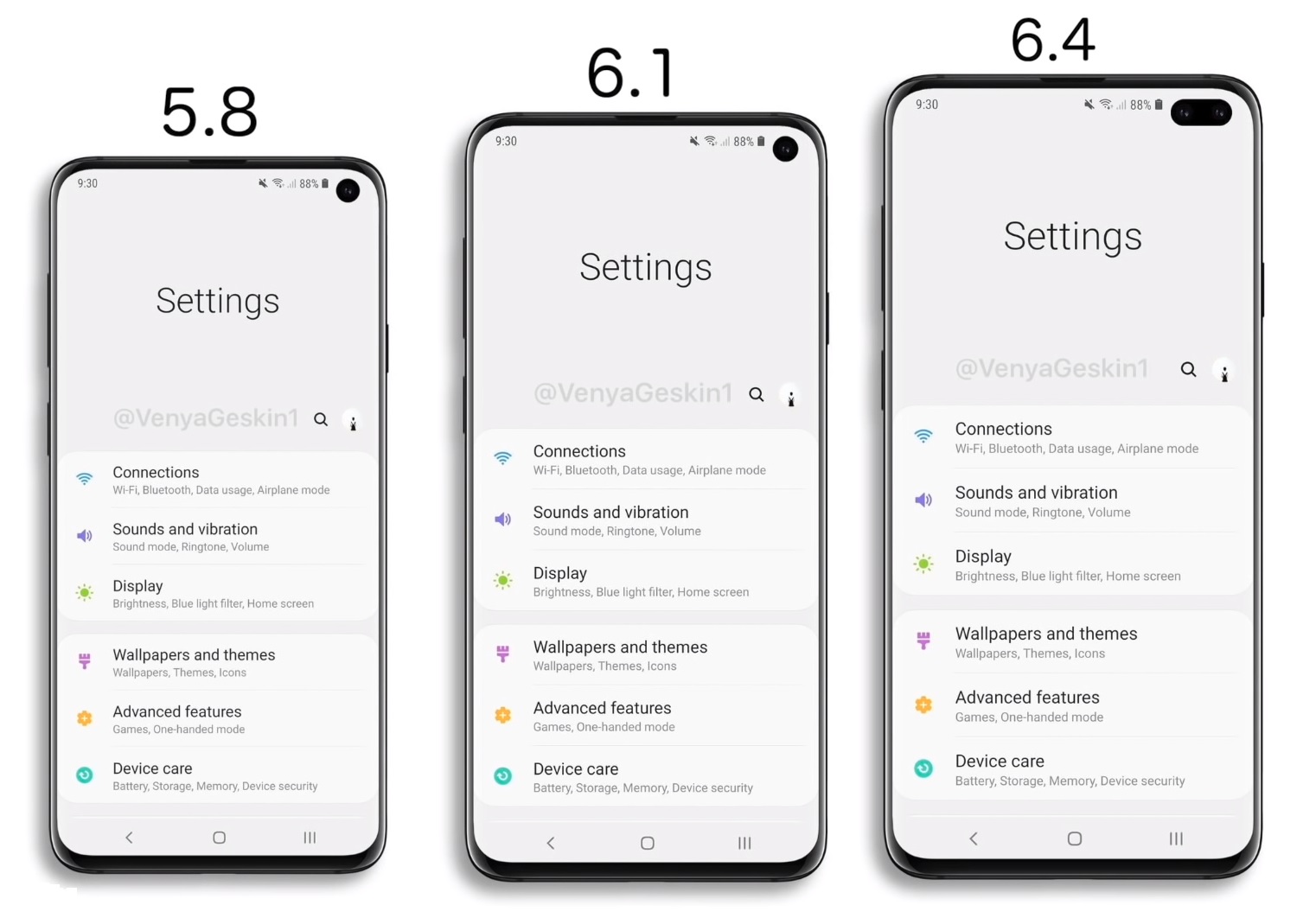 5.8

9:30 88%

Settings

@VenyaGeskin1

Connections
Wi-Fi, Bluetooth, Data usage, Airplane mode

Sounds and vibration
Sound mode, Ringtone, Volume

Display
Brightness, Blue light filter, Home screen

Wallpapers and themes
Wallpapers, Themes, Icons

Advanced features
Games, One-handed mode

Device care
Battery, Storage, Memory, Device security

6.1

9:30 88%

Settings

@VenyaGeskin1

Connections
Wi-Fi, Bluetooth, Data usage, Airplane mode

Sounds and vibration
Sound mode, Ringtone, Volume

Display
Brightness, Blue light filter, Home screen

Wallpapers and themes
Wallpapers, Themes, Icons

Advanced features
Games, One-handed mode

Device care
Battery, Storage, Memory, Device security

6.4

9:30 88%

Settings

@VenyaGeskin1

Connections
Wi-Fi, Bluetooth, Data usage, Airplane mode

Sounds and vibration
Sound mode, Ringtone, Volume

Display
Brightness, Blue light filter, Home screen

Wallpapers and themes
Wallpapers, Themes, Icons

Advanced features
Games, One-handed mode

Device care
Battery, Storage, Memory, Device security